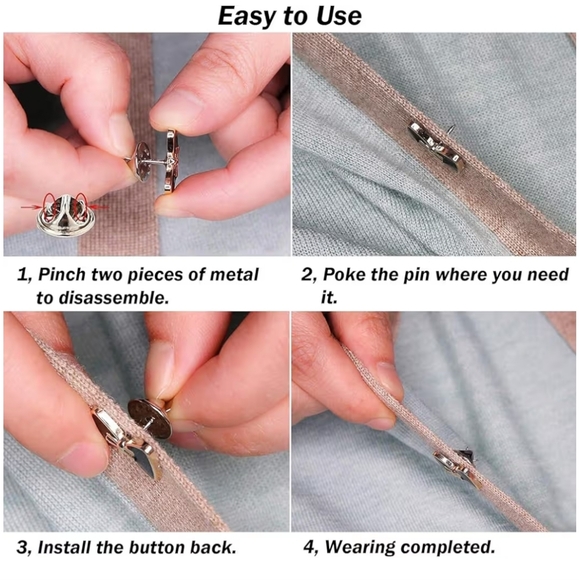 Easy to Use

1, Pinch two pieces of metal to disassemble.

2, Poke the pin where you need it.

3, Install the button back.

4, Wearing completed.